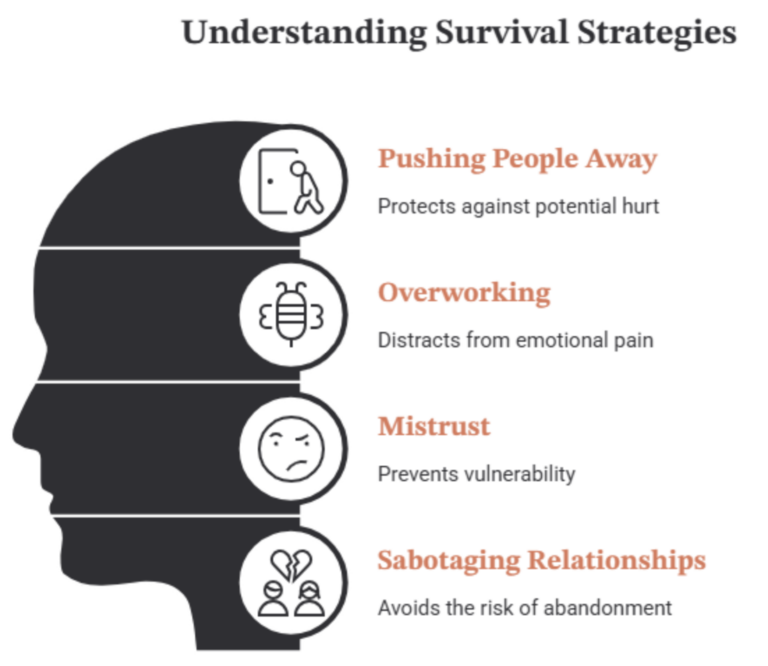 Understanding Survival Strategies

Pushing People Away

Protects against potential hurt

Overworking

Distracts from emotional pain

Mistrust

Prevents vulnerability

Sabotaging Relationships

Avoids the risk of abandonment